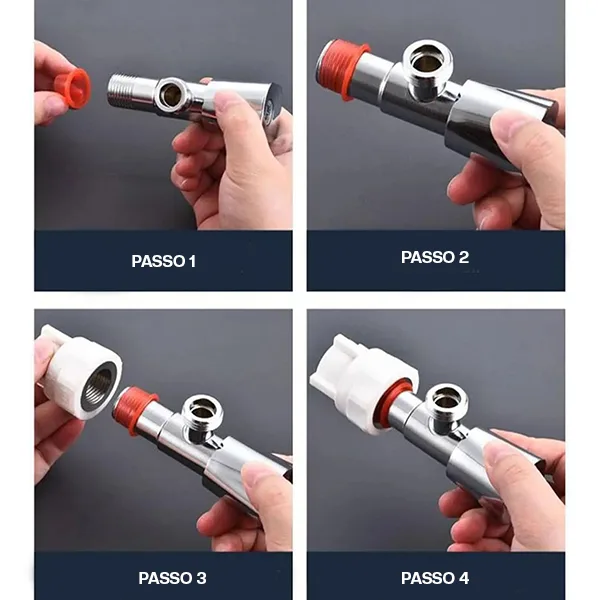 PASSO 1

PASSO 2

PASSO 3

PASSO 4